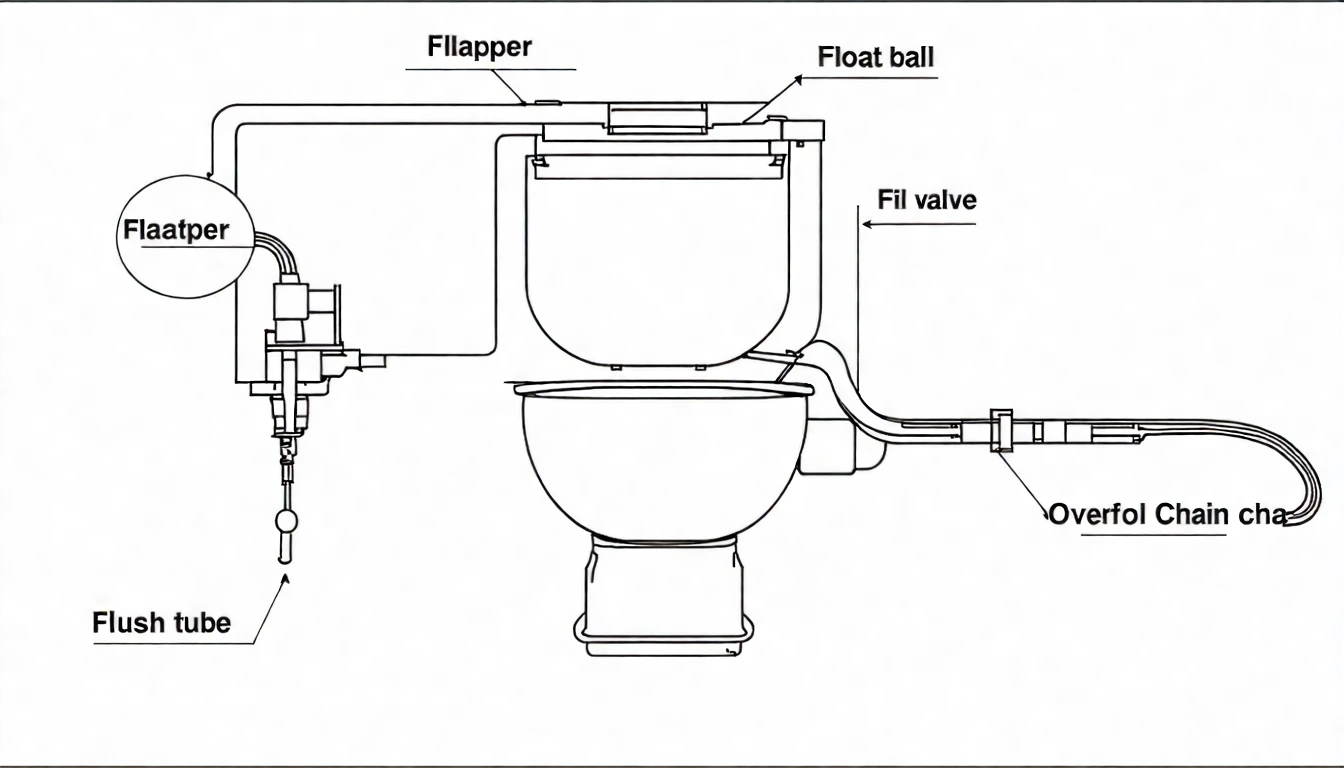 Fllapper

Float ball

Flaatper

Fil valve

Overfol Chain cha

Flush tube